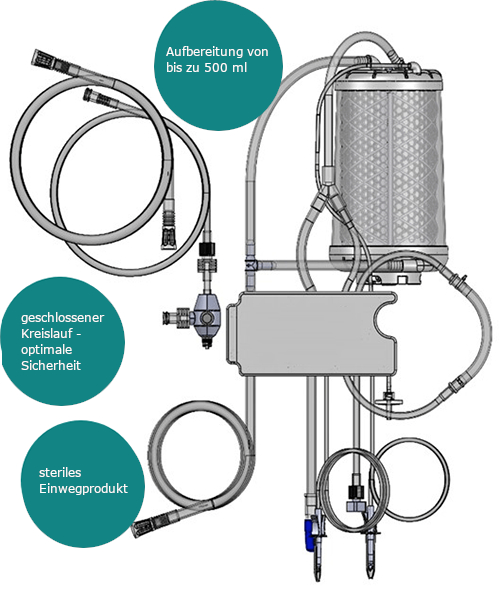 Aufbereitung von bis zu 500 ml

geschlossener Kreislauf - optimale Sicherheit

steriles Einwegprodukt